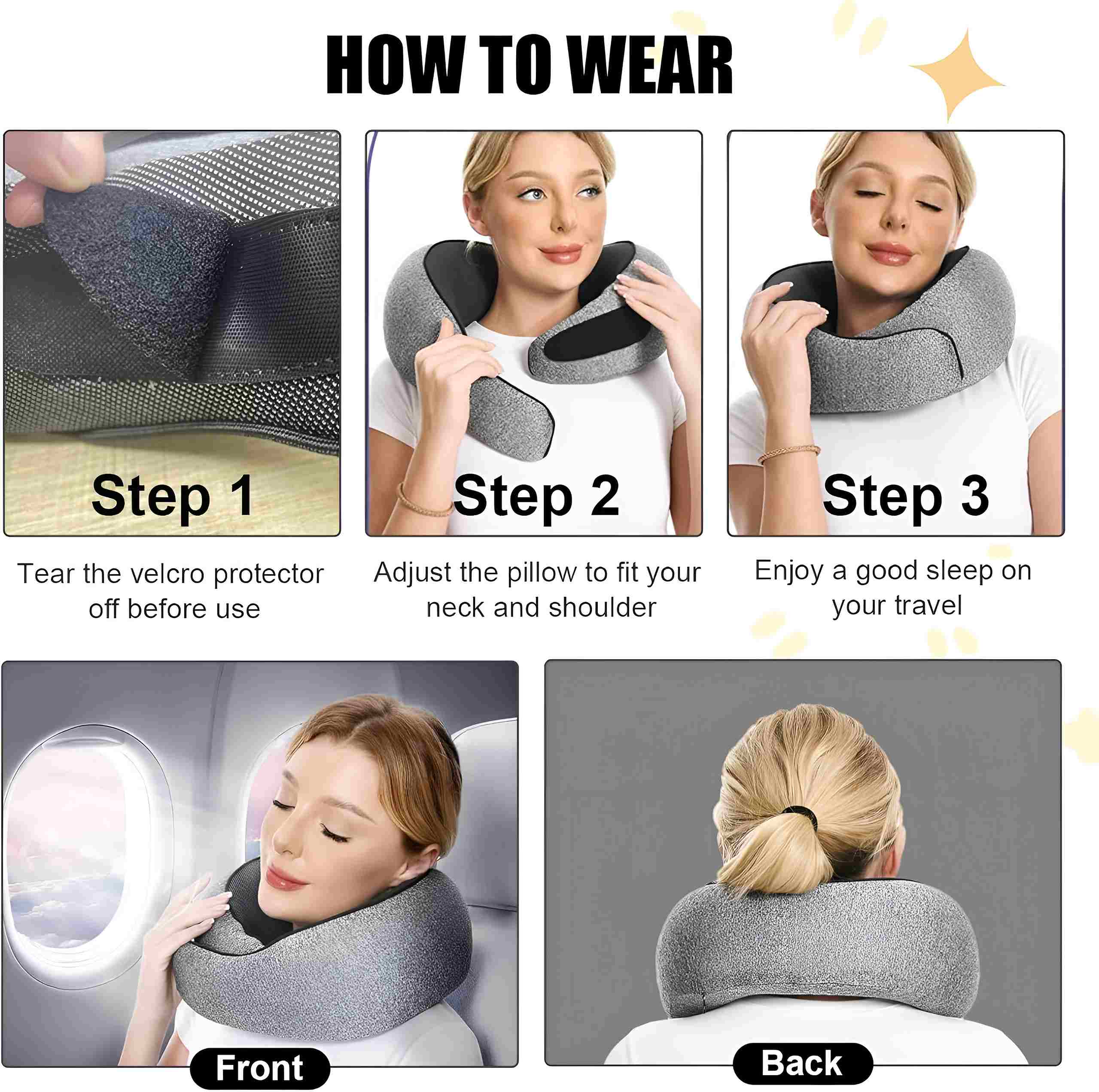 HOW TO WEAR

Step 1

Tear the velcro protector off before use

Step 2

Adjust the pillow to fit your neck and shoulder

Step 3

Enjoy a good sleep on your travel

Front

Back